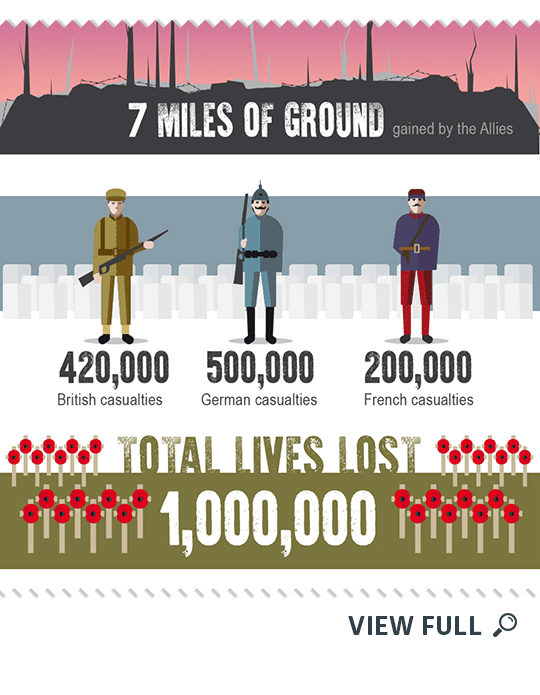 7 MILES OF GROUND gained by the Allies

420,000
British casualties

500,000
German casualties

200,000
French casualties

TOTAL LIVES LOST
1,000,000

VIEW FULL